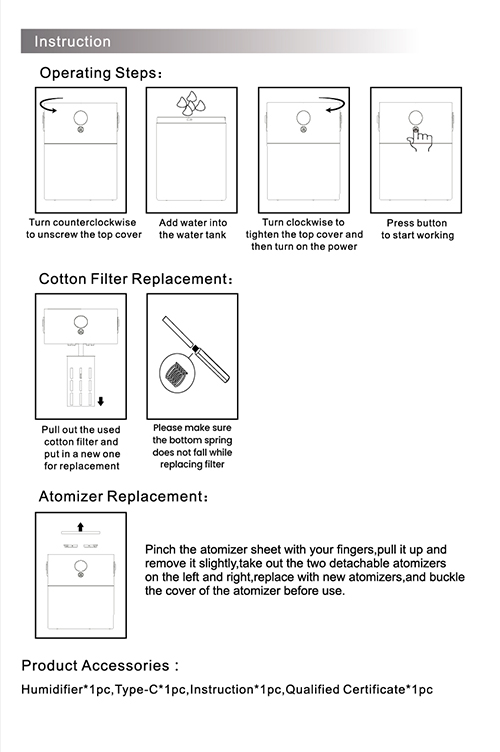 Instruction

Operating Steps：

Turn counterclockwise to unscrew the top cover

Add water into the water tank

Turn clockwise to tighten the top cover and then turn on the power

Press button to start working

Cotton Filter Replacement：

Pull out the used cotton filter and put in a new one for replacement

Please make sure the bottom spring does not fall while replacing filter

Atomizer Replacement：

Pinch the atomizer sheet with your fingers,pull it up and remove it slightly,take out the two detachable atomizers on the left and right,replace with new atomizers,and buckle the cover of the atomizer before use.

Product Accessories :

Humidifier*1pc,Type-C*1pc,Instruction*1pc,Qualified Certificate*1pc